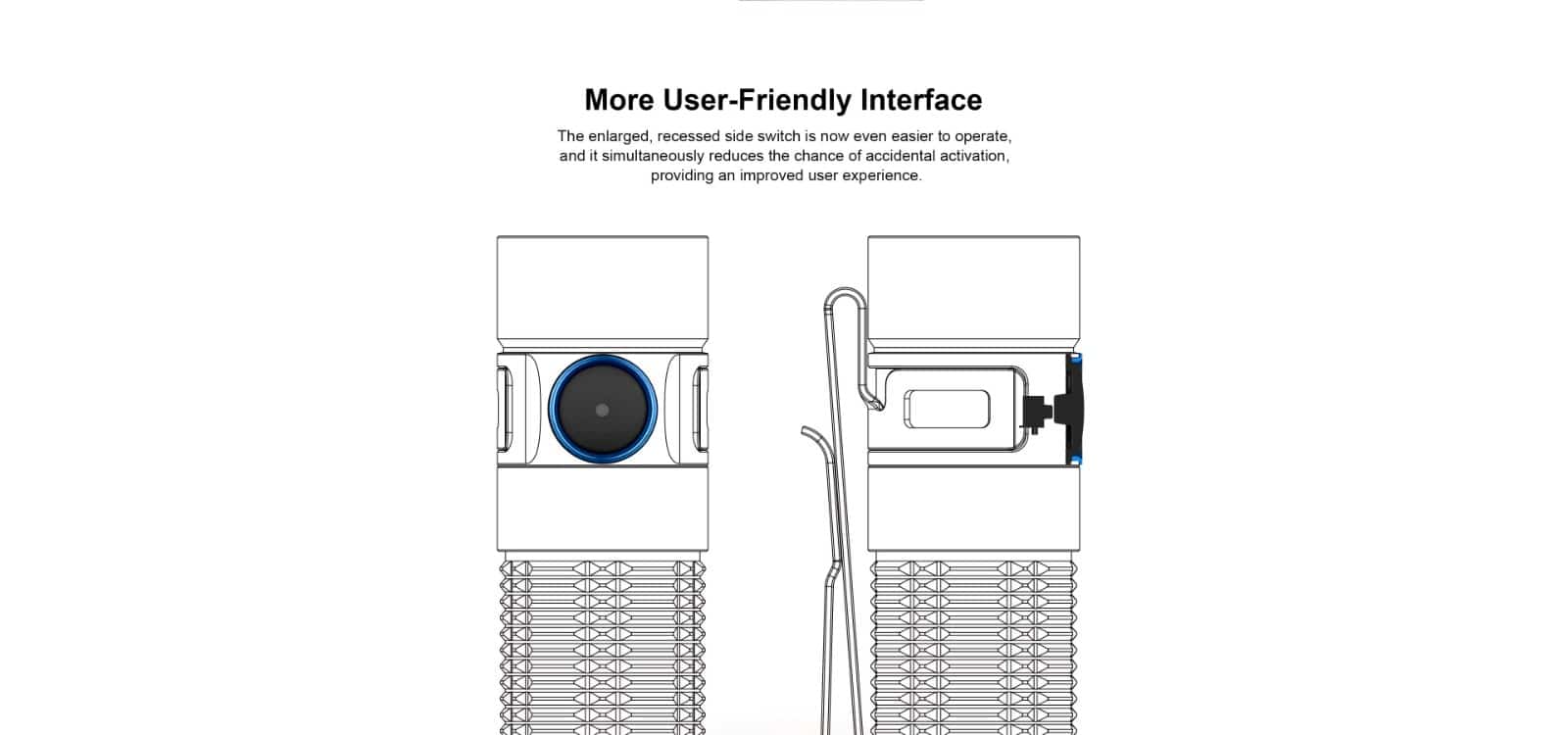 More User-Friendly Interface

The enlarged, recessed side switch is now even easier to operate, and it simultaneously reduces the chance of accidental activation, providing an improved user experience.